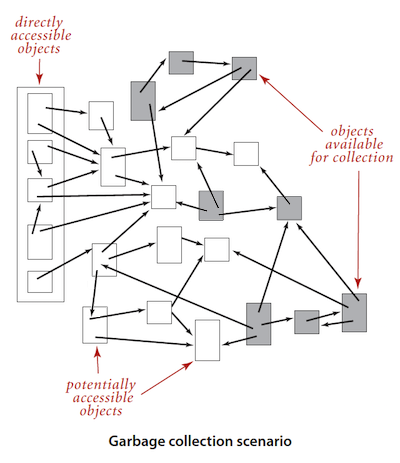 directly accessible objects

objects available for collection

potentially accessible objects

Garbage collection scenario